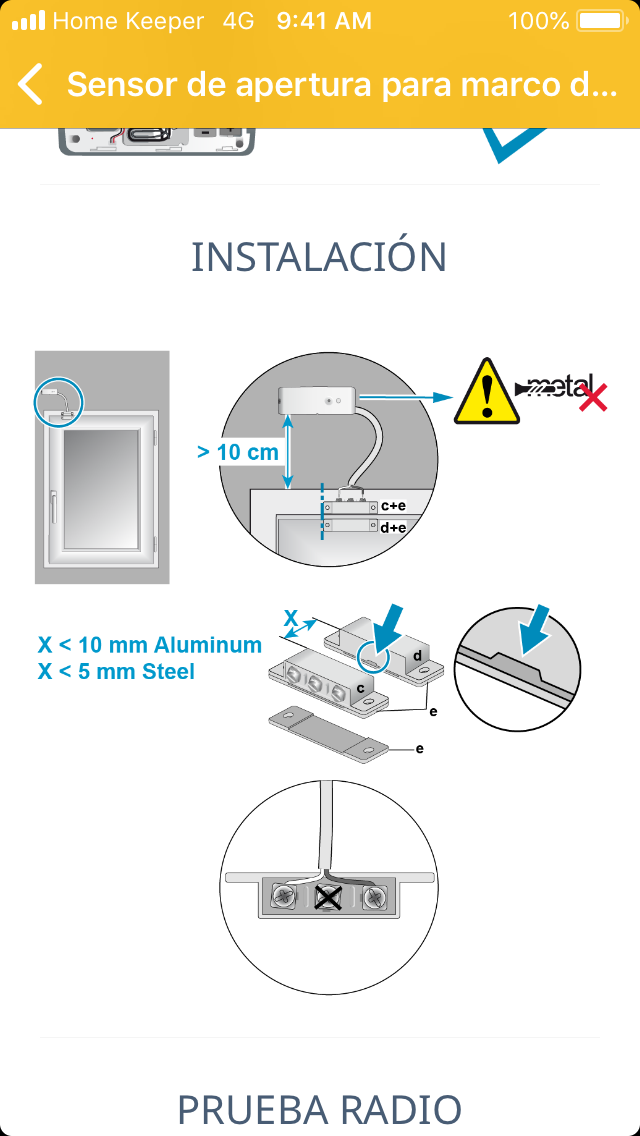 Home Keeper 4G 9:41 AM 100%

Sensor de apertura para marco d...

INSTALACIÓN

> 10 cm

metal

c+e

d+e

X

X < 10 mm Aluminum
X < 5 mm Steel

d

c

e

e

PRUEBA RADIO